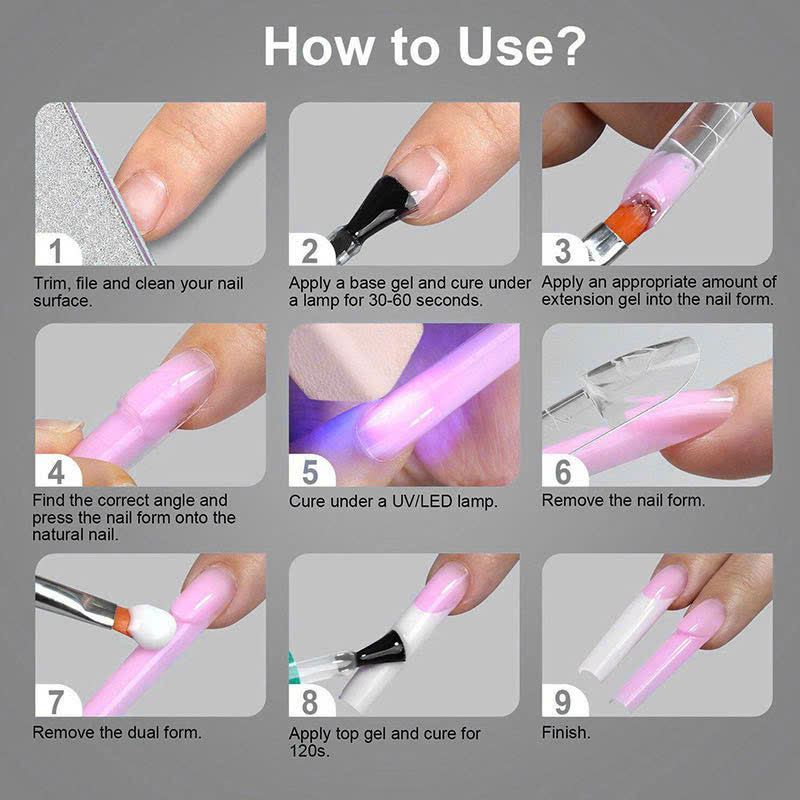 How to Use?

1
Trim, file and clean your nail surface.

2
Apply a base gel and cure under a lamp for 30-60 seconds.

3
Apply an appropriate amount of extension gel into the nail form.

4
Find the correct angle and press the nail form onto the natural nail.

5
Cure under a UV/LED lamp.

6
Remove the nail form.

7
Remove the dual form.

8
Apply top gel and cure for 120s.

9
Finish.