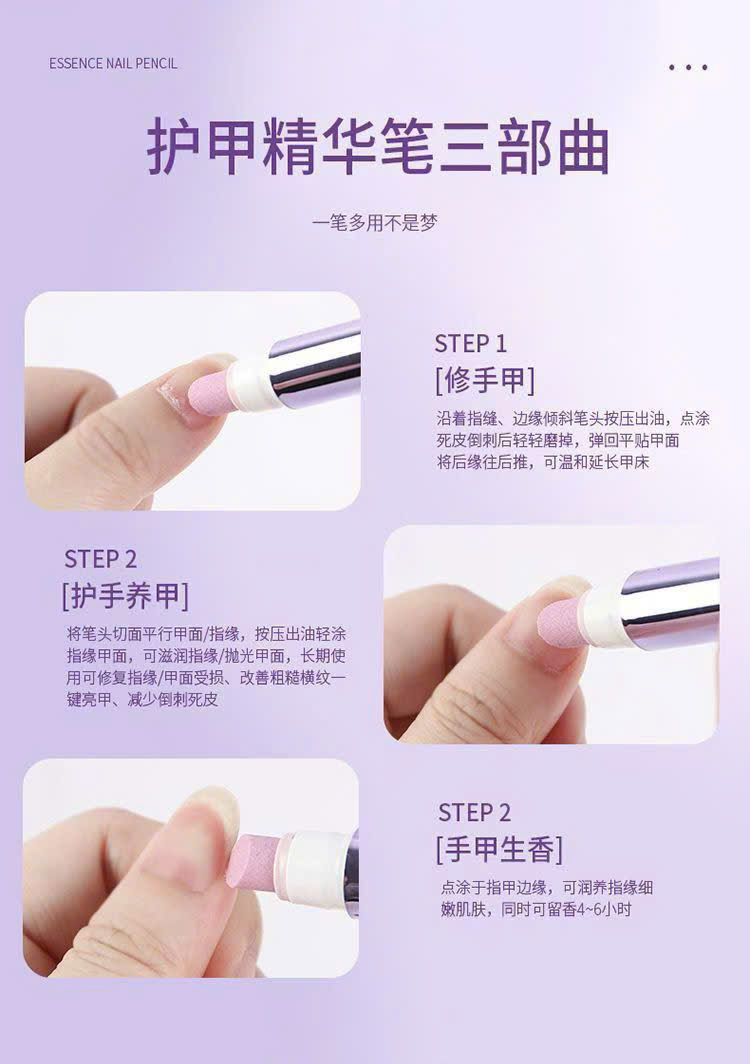 ESSENCE NAIL PENCIL

• • •

护甲精华笔三部曲

一笔多用不是梦

STEP 1
[修手甲]

沿着指缝、边缘倾斜笔头按压出油，点涂死皮倒刺后轻轻磨掉，弹回平贴甲面将后缘往后推，可温和延长甲床

STEP 2
[护手养甲]

将笔头切面平行甲面/指缘，按压出油轻涂指缘甲面，可滋润指缘/抛光甲面，长期使用可修复指缘/甲面受损、改善粗糙横纹一键亮甲、减少倒刺死皮

STEP 2
[手甲生香]

点涂于指甲边缘，可润养指缘细嫩肌肤，同时可留香4~6小时